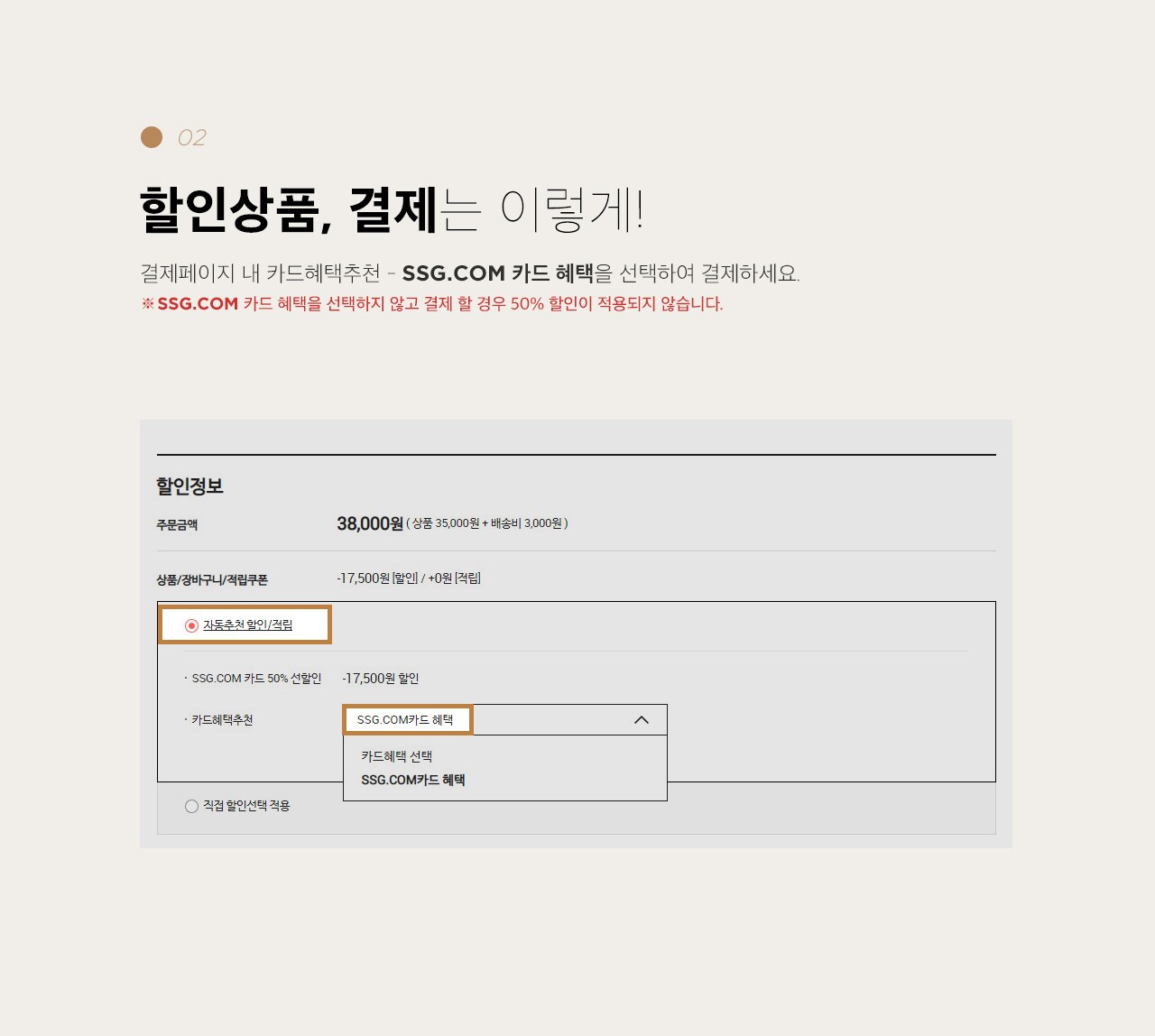 02

할인상품, 결제는 이렇게!

결제페이지 내 카드혜택추천 - SSG.COM 카드 혜택을 선택하여 결제하세요.
※ SSG.COM 카드 혜택을 선택하지 않고 결제 할 경우 50% 할인이 적용되지 않습니다.

할인정보

주문금액
38,000원 ( 상품 35,000원 + 배송비 3,000원 )

상품/장바구니/적립쿠폰
-17,500원 [할인] / +0원 [적립]

자동추천 할인/적립

· SSG.COM 카드 50% 선할인
-17,500원 할인

· 카드혜택추천
SSG.COM카드 혜택
카드혜택 선택
SSG.COM카드 혜택

직접 할인선택 적용